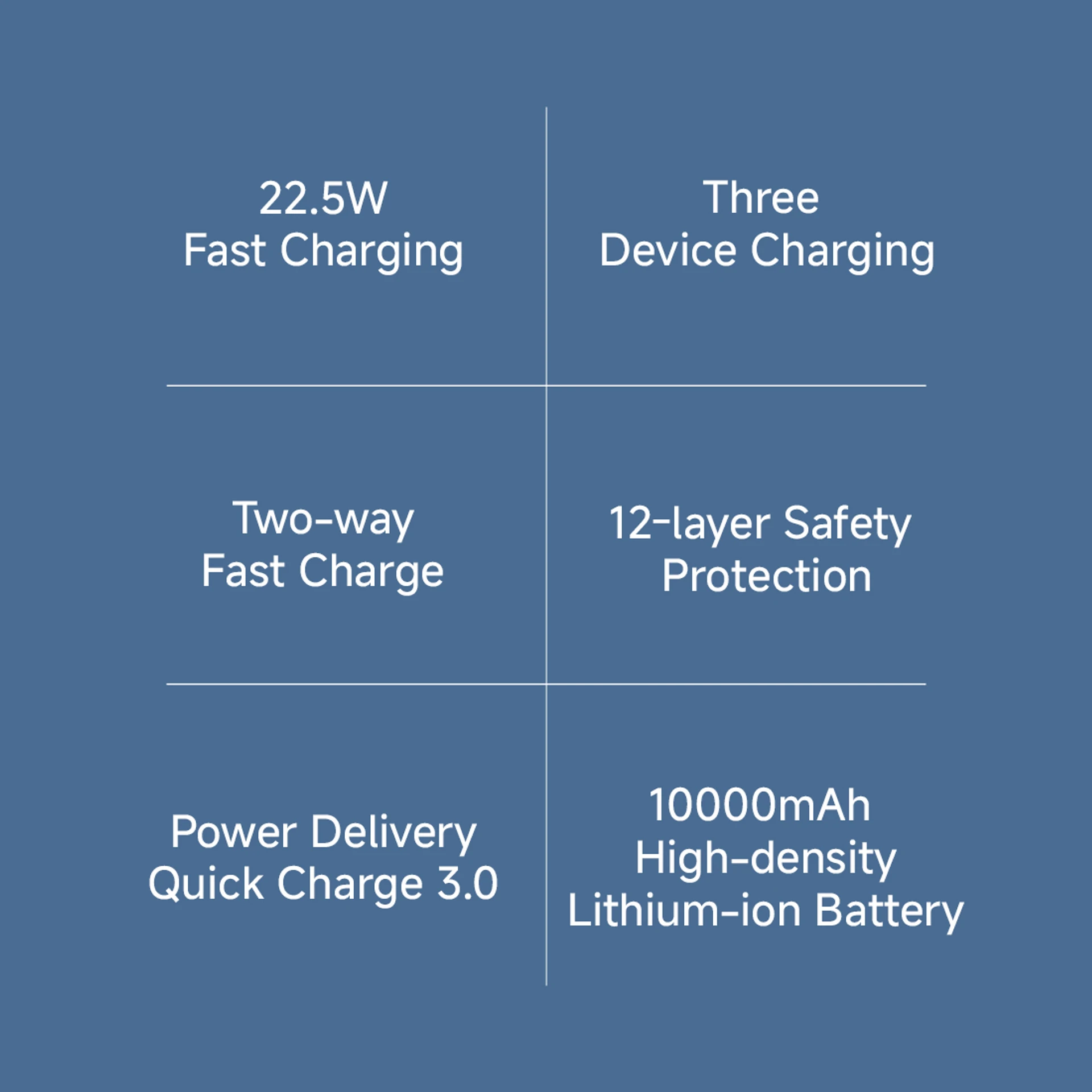 22.5W
Fast Charging

Three
Device Charging

Two-way
Fast Charge

12-layer Safety
Protection

Power Delivery
Quick Charge 3.0

10000mAh
High-density
Lithium-ion Battery